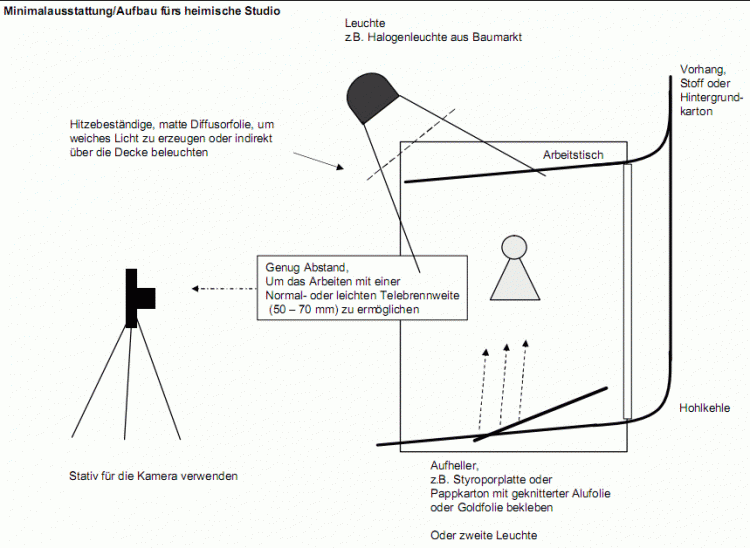 Minimalausstattung/Aufbau fürs heimische Studio

Leuchte
z.B. Halogenleuchte aus Baumarkt

Vorhang, Stoff oder Hintergrundkarton

Hitzebeständige, matte Diffusorfolie, um weiches Licht zu erzeugen oder indirekt über die Decke beleuchten

Arbeitstisch

Genug Abstand,
Um das Arbeiten mit einer Normal- oder leichten Telebrennweite (50 – 70 mm) zu ermöglichen

Hohlkehle

Stativ für die Kamera verwenden

Aufheller,
z.B. Styroporplatte oder Pappkarton mit geknitterter Alufolie oder Goldfolie bekleben

Oder zweite Leuchte